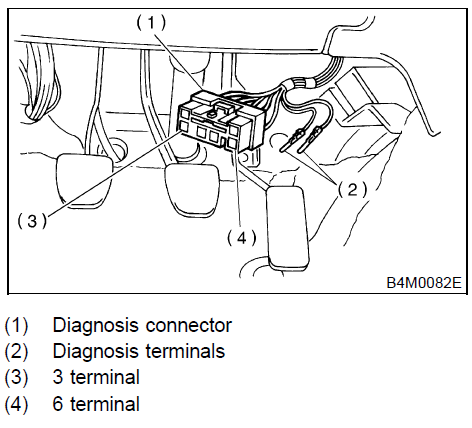 (1)

(2)

(3)

(4)

B4M0082E

(1) Diagnosis connector
(2) Diagnosis terminals
(3) 3 terminal
(4) 6 terminal